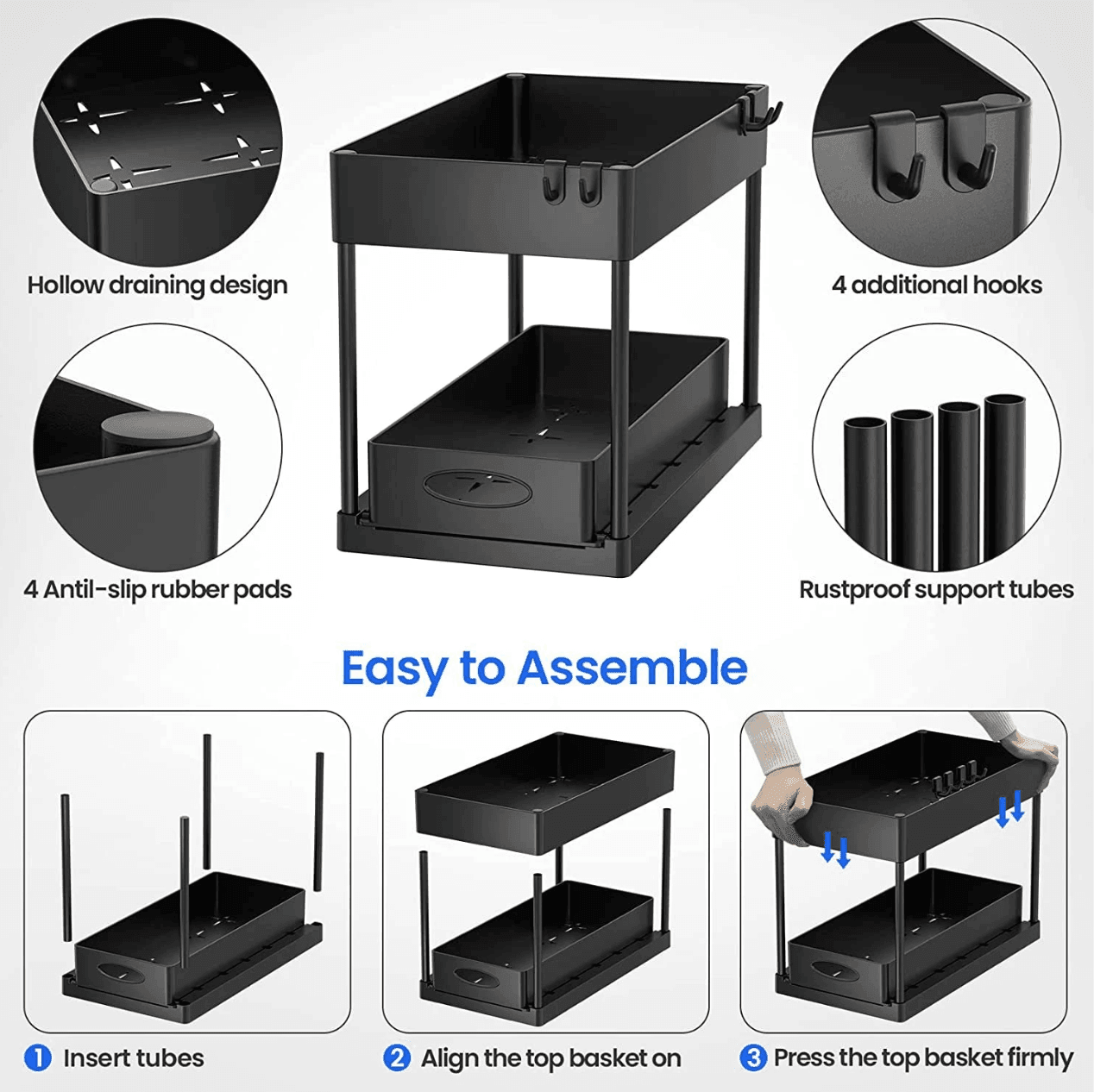 Hollow draining design

4 additional hooks

4 Antil-slip rubber pads

Rustproof support tubes

Easy to Assemble

1 Insert tubes

2 Align the top basket on

3 Press the top basket firmly