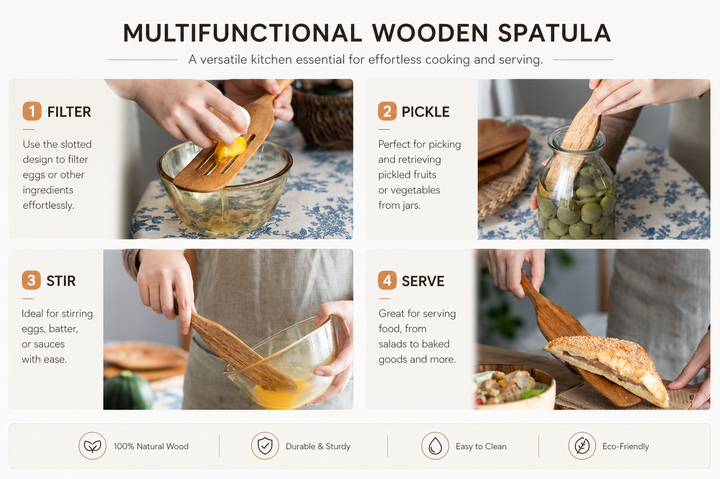 MULTIFUNCTIONAL WOODEN SPATULA

A versatile kitchen essential for effortless cooking and serving.

1 FILTER

Use the slotted design to filter eggs or other ingredients effortlessly.

2 PICKLE

Perfect for picking and retrieving pickled fruits or vegetables from jars.

3 STIR

Ideal for stirring eggs, batter, or sauces with ease.

4 SERVE

Great for serving food, from salads to baked goods and more.

100% Natural Wood

Durable & Sturdy

Easy to Clean

Eco-Friendly